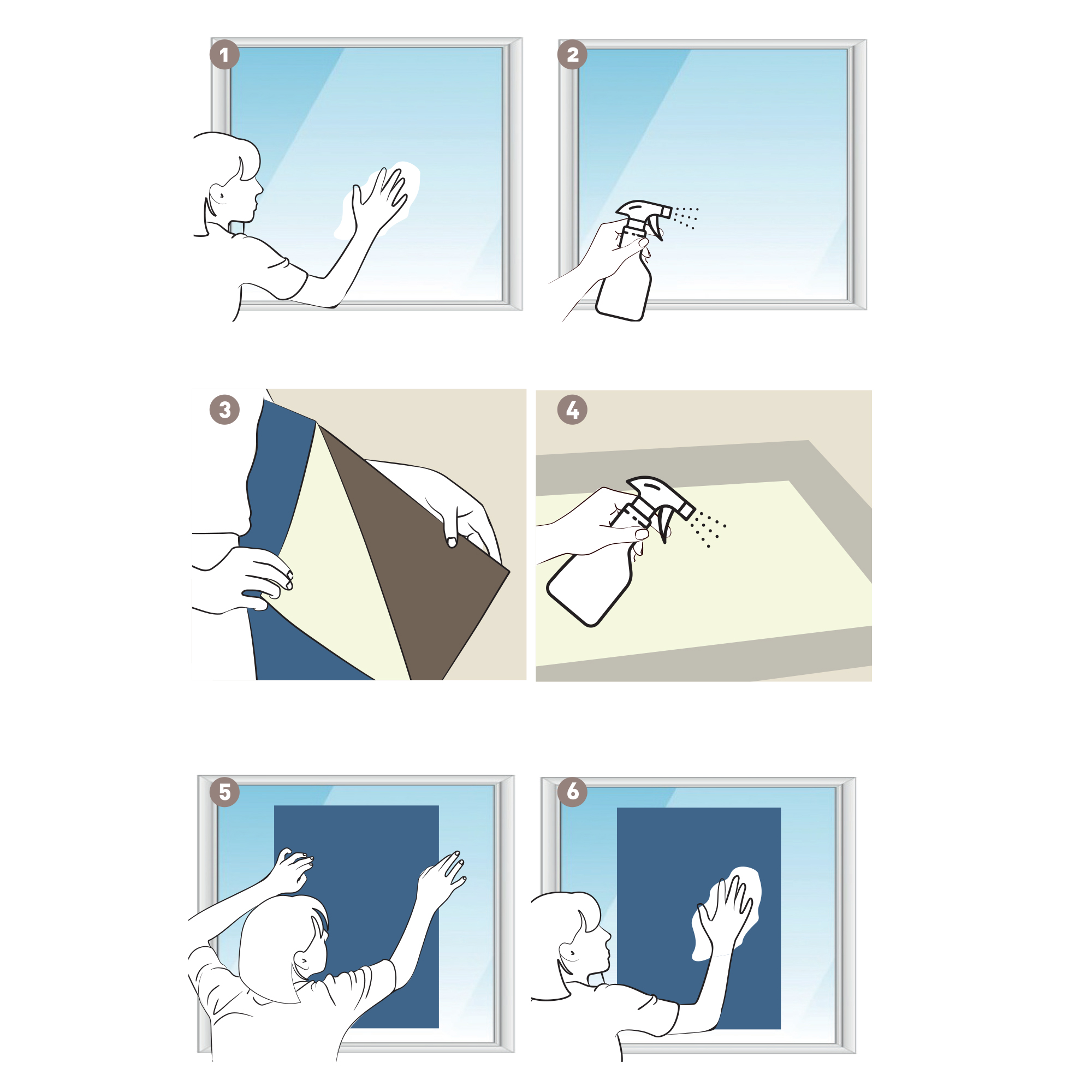 1

2

3

4

5

6