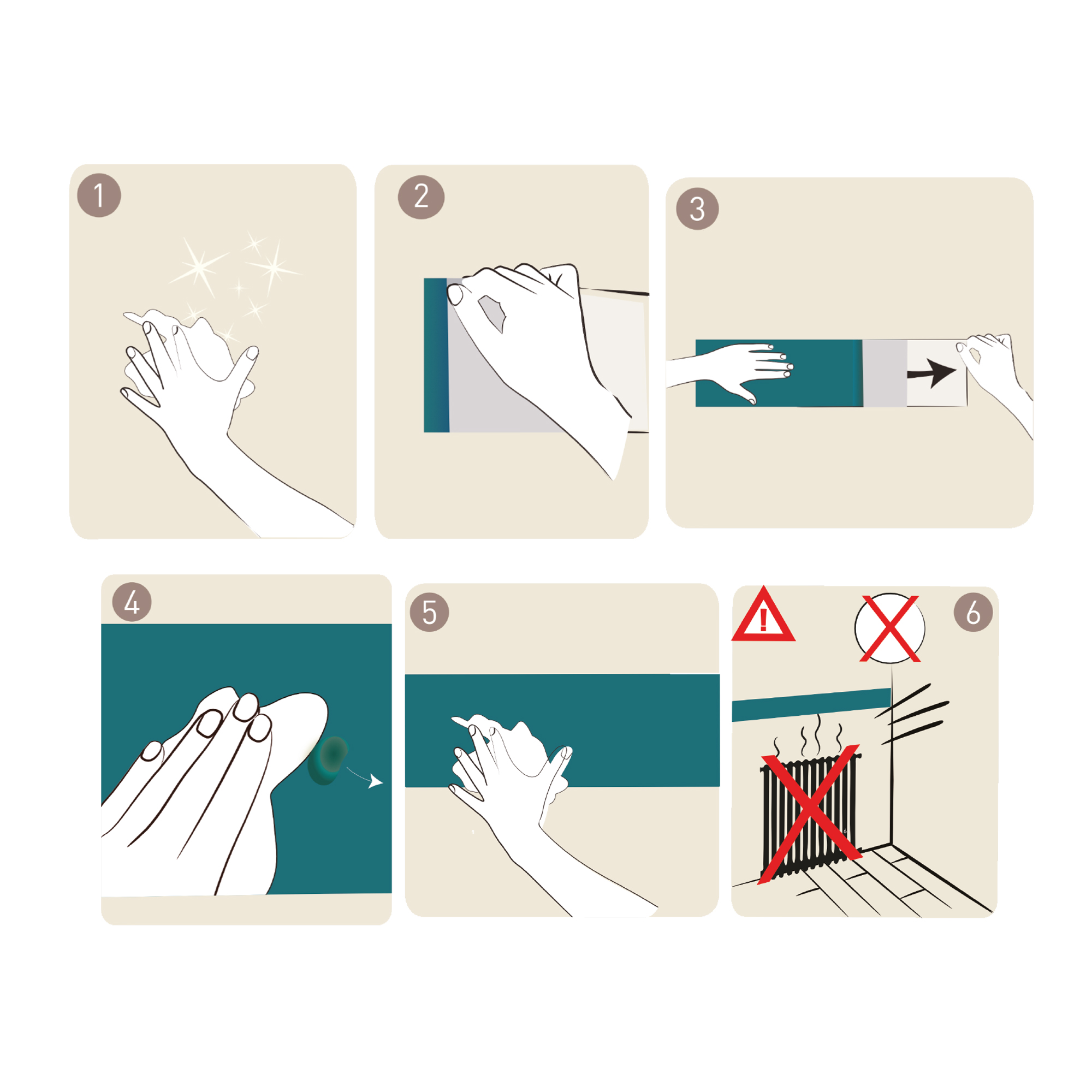 1

2

3

4

5

!

6