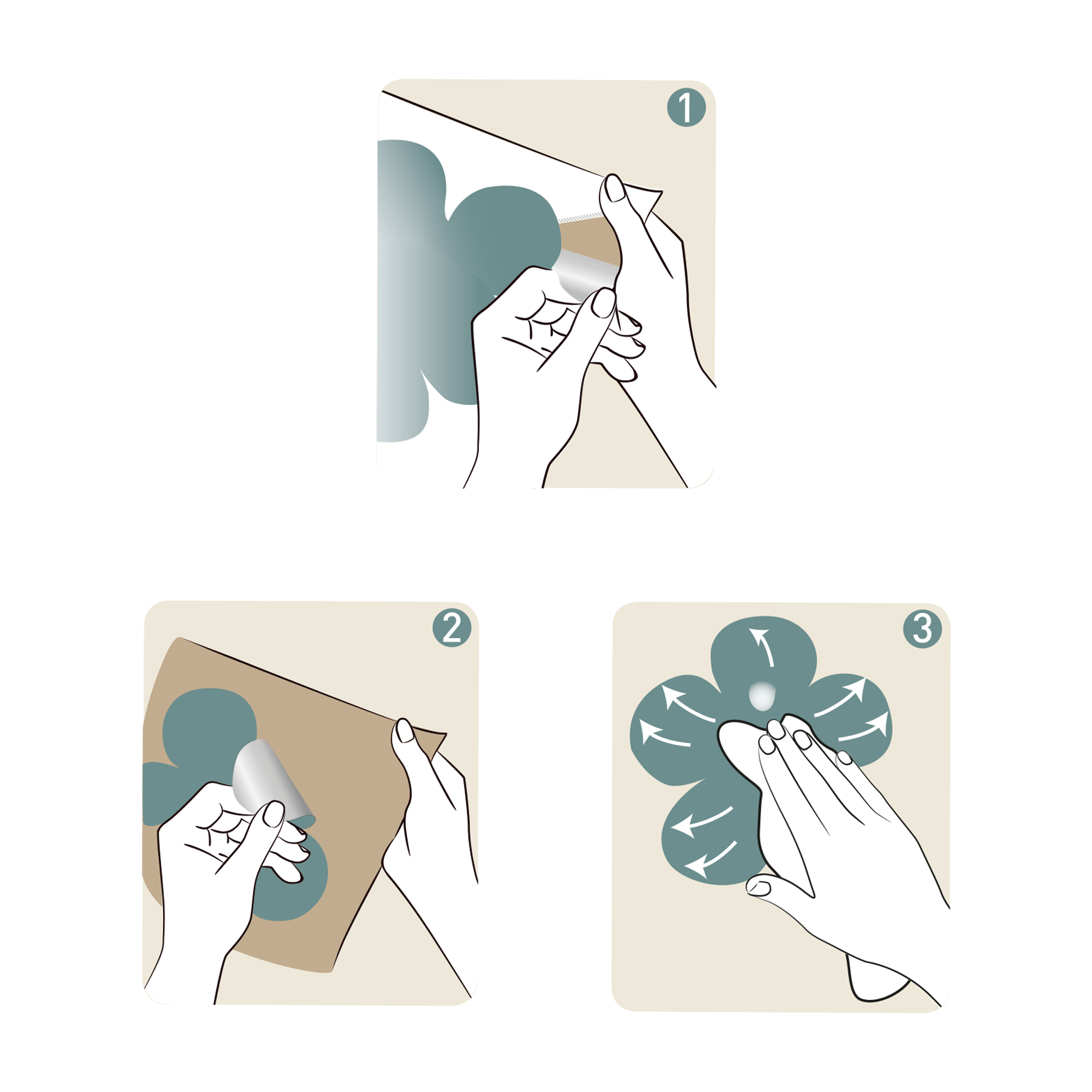 1

2

3