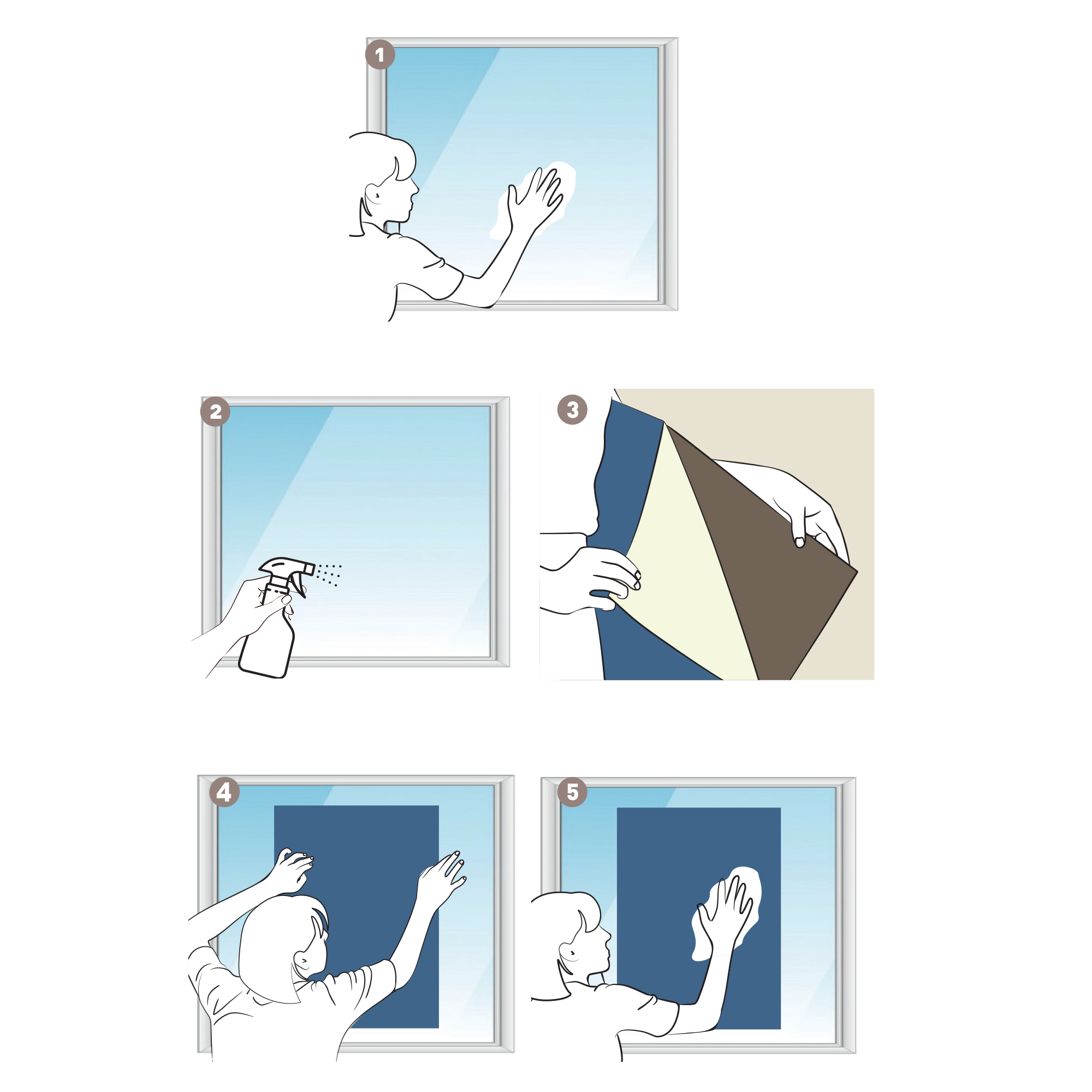 1

2

3

4

5